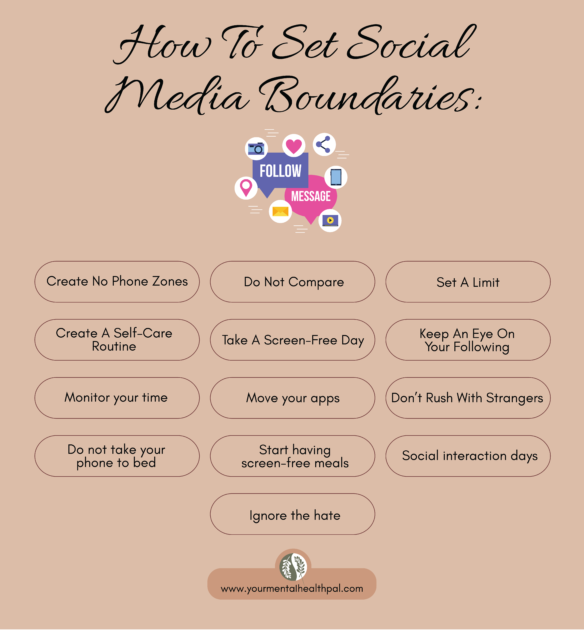 How To Set Social Media Boundaries:

FOLLOW

MESSAGE

Create No Phone Zones

Do Not Compare

Set A Limit

Create A Self-Care Routine

Take A Screen-Free Day

Keep An Eye On Your Following

Monitor your time

Move your apps

Don't Rush With Strangers

Do not take your phone to bed

Start having screen-free meals

Social interaction days

Ignore the hate

www.yourmentalhealthpal.com