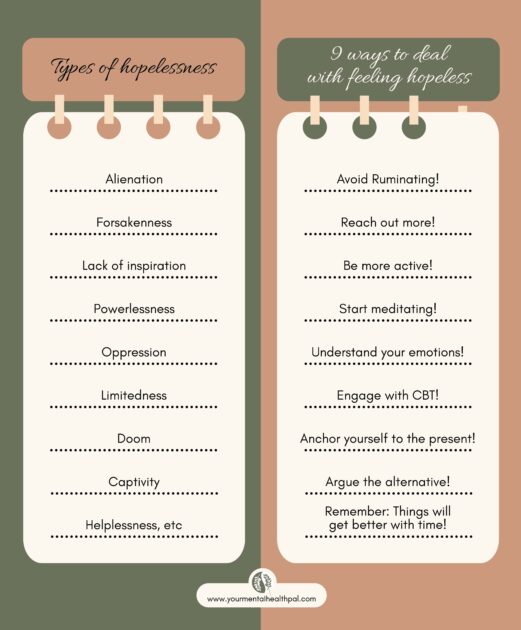 Types of hopelessness

Alienation

Forsakenness

Lack of inspiration

Powerlessness

Oppression

Limitedness

Doom

Captivity

Helplessness, etc

9 ways to deal with feeling hopeless

Avoid Ruminating!

Reach out more!

Be more active!

Start meditating!

Understand your emotions!

Engage with CBT!

Anchor yourself to the present!

Argue the alternative!

Remember: Things will get better with time!

www.yourmentalhealthpal.com