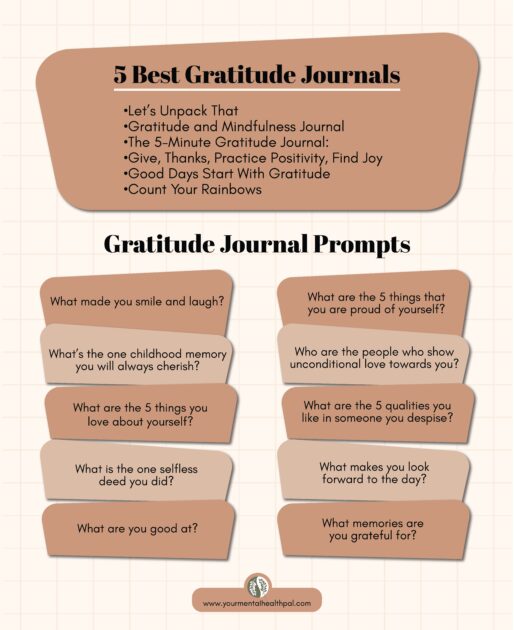 5 Best Gratitude Journals

•Let's Unpack That
•Gratitude and Mindfulness Journal
•The 5-Minute Gratitude Journal:
•Give, Thanks, Practice Positivity, Find Joy
•Good Days Start With Gratitude
•Count Your Rainbows

Gratitude Journal Prompts

What made you smile and laugh?

What's the one childhood memory you will always cherish?

What are the 5 things you love about yourself?

What is the one selfless deed you did?

What are you good at?

What are the 5 things that you are proud of yourself?

Who are the people who show unconditional love towards you?

What are the 5 qualities you like in someone you despise?

What makes you look forward to the day?

What memories are you grateful for?

www.yourmentalhealthpal.com